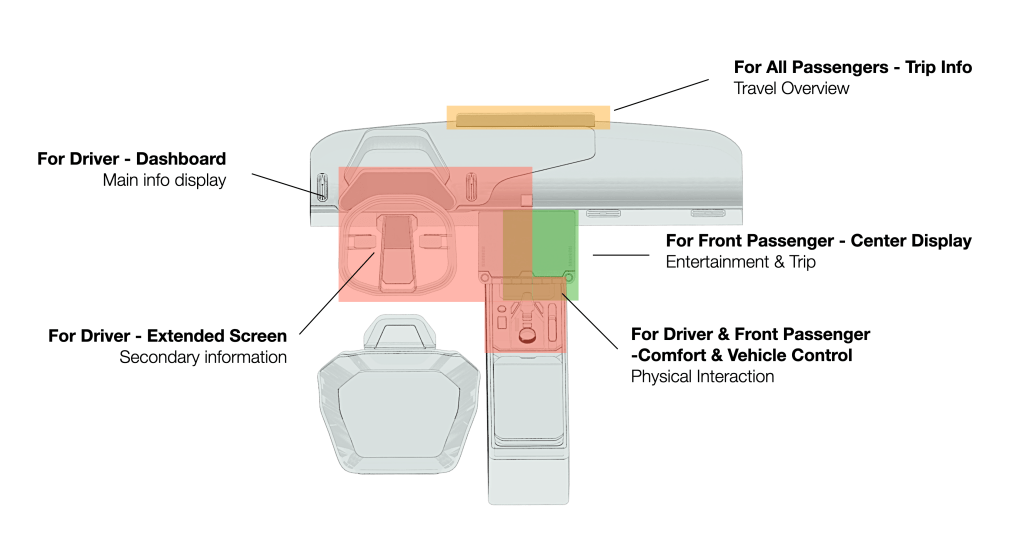 For All Passengers - Trip Info
Travel Overview

For Driver - Dashboard
Main info display

For Front Passenger - Center Display
Entertainment & Trip

For Driver - Extended Screen
Secondary information

For Driver & Front Passenger
-Comfort & Vehicle Control
Physical Interaction